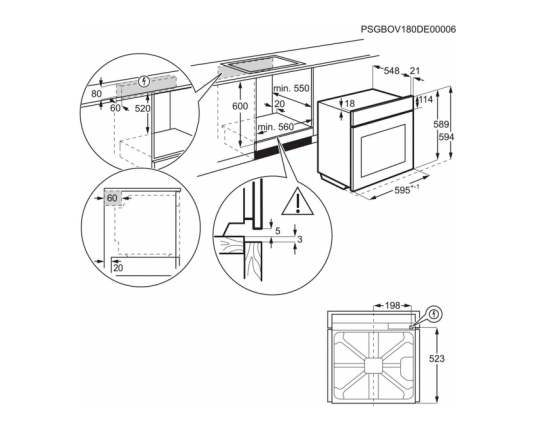 PSGBOV180DE00006

80
60
520

600
min. 550
20
min. 560

548
21
18
114
589
594
595$^{+1}$

60
20

5
3

198
523